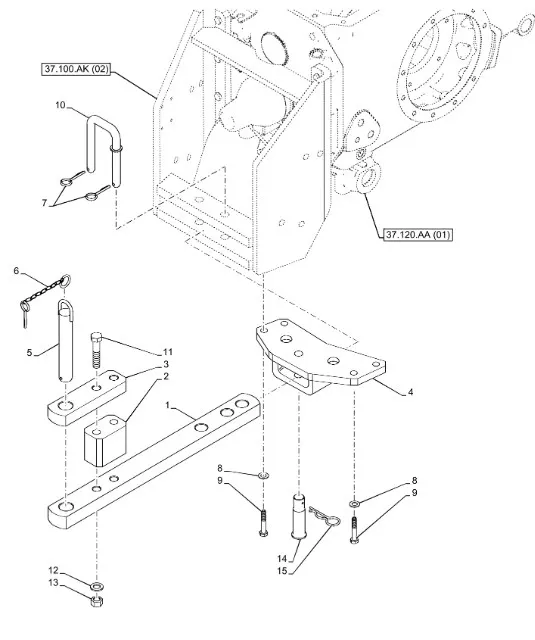 37.100.AK (02)
10
7
37.120.AA (01)
6
5
11
3
2
1
4
8
9
8
9
14
15
12
13