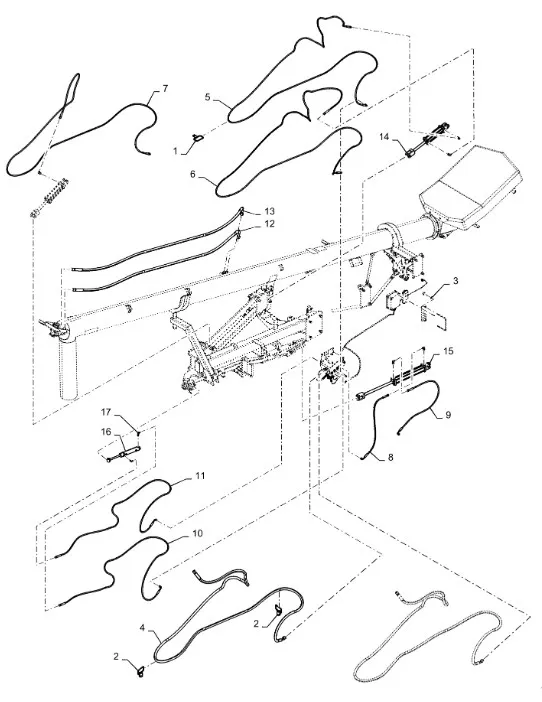 7
5
1
6
14
13
12
3
15
9
8
17
16
11
10
4
2
2